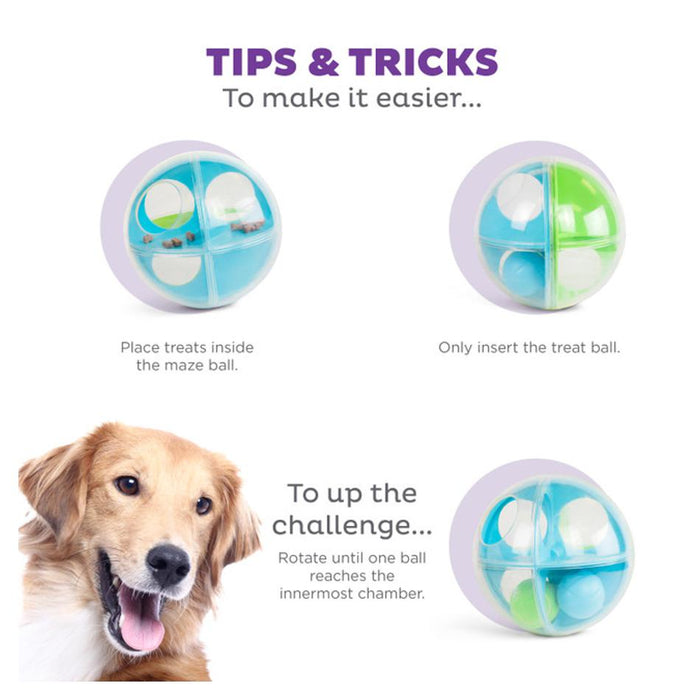 TIPS & TRICKS
To make it easier...

Place treats inside the maze ball.

Only insert the treat ball.

To up the challenge...

Rotate until one ball reaches the innermost chamber.