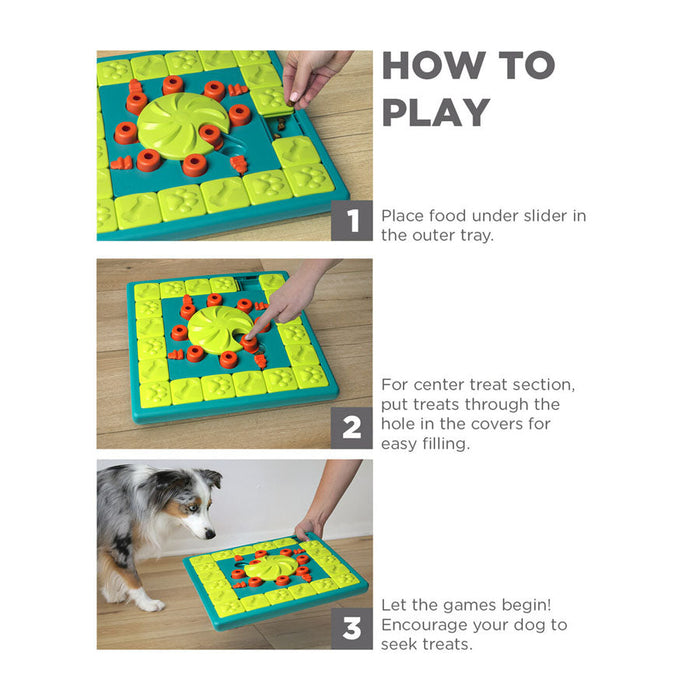 HOW TO PLAY

1 Place food under slider in the outer tray.

2 For center treat section, put treats through the hole in the covers for easy filling.

3 Let the games begin! Encourage your dog to seek treats.