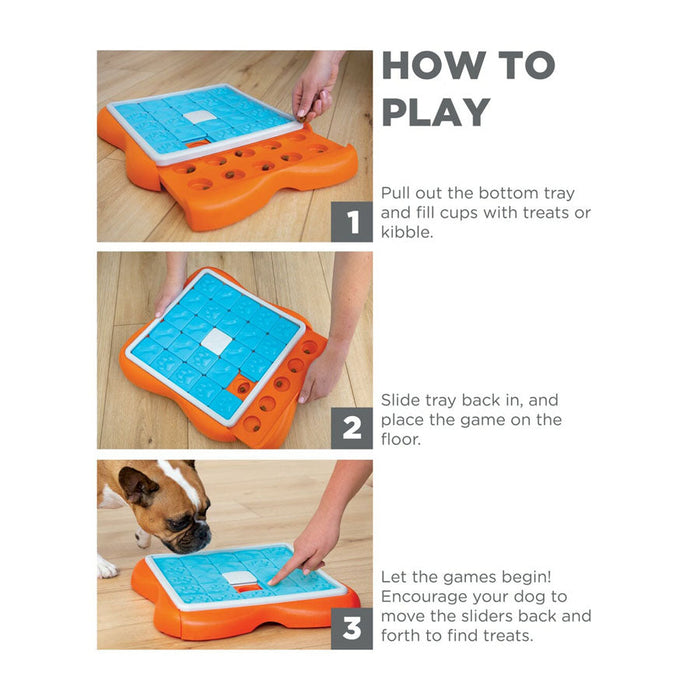 HOW TO PLAY

1

Pull out the bottom tray and fill cups with treats or kibble.

2

Slide tray back in, and place the game on the floor.

3

Let the games begin! Encourage your dog to move the sliders back and forth to find treats.