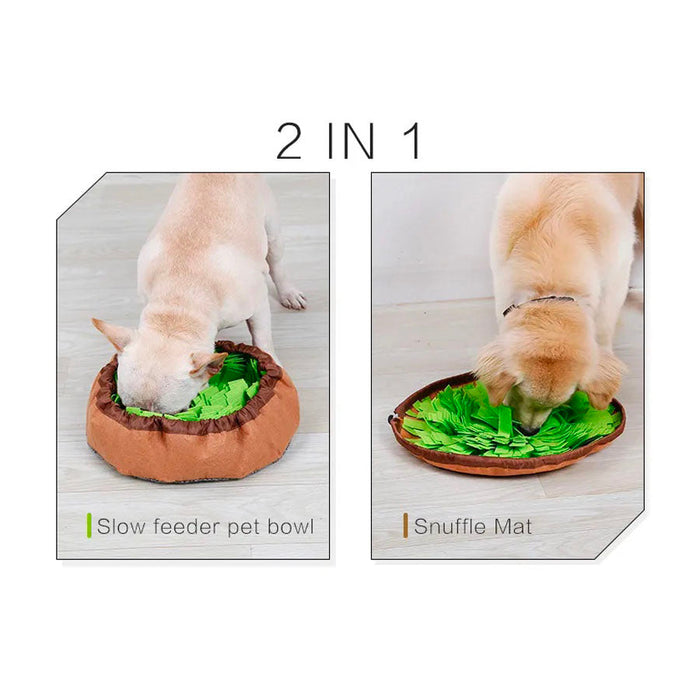 2 IN 1

Slow feeder pet bowl

Snuffle Mat